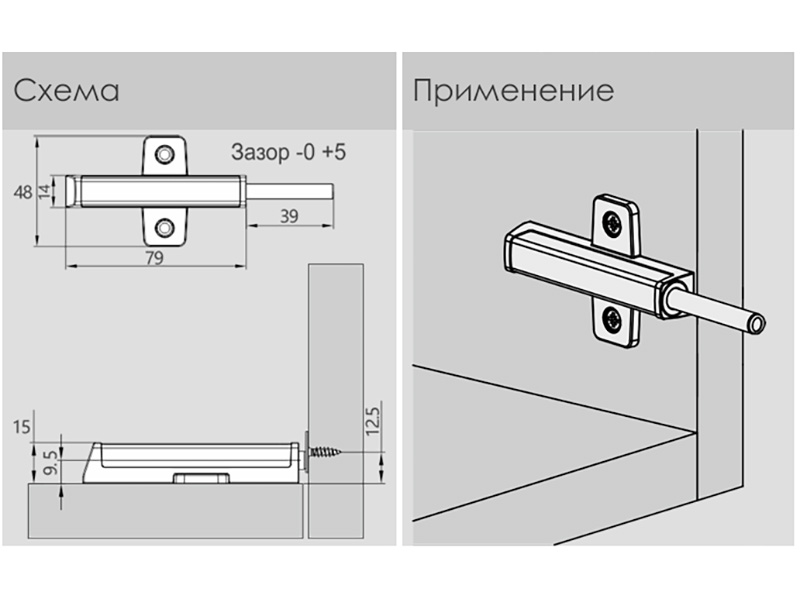 Схема

Зазор -0 +5

48

14

39

79

15

9,5

12,5

Применение