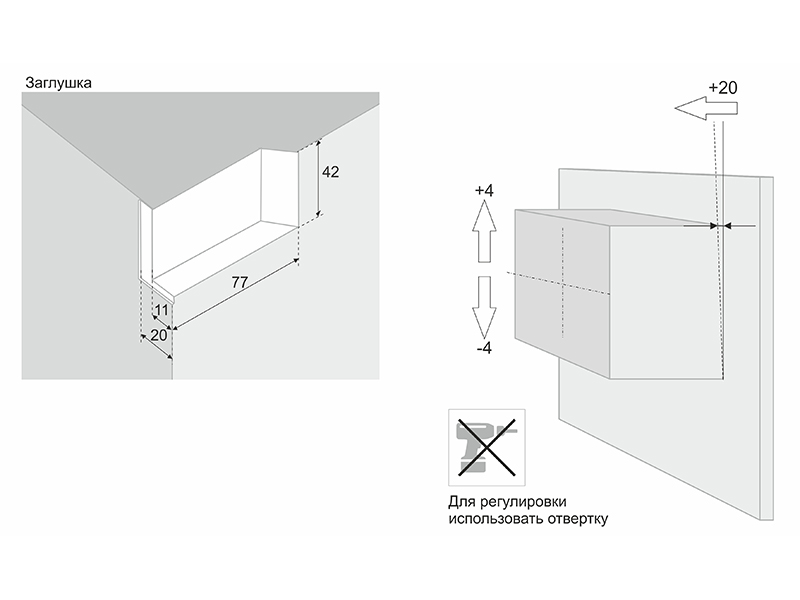 Заглушка

42

77

11

20

+20

+4

-4

Для регулировки использовать отвертку