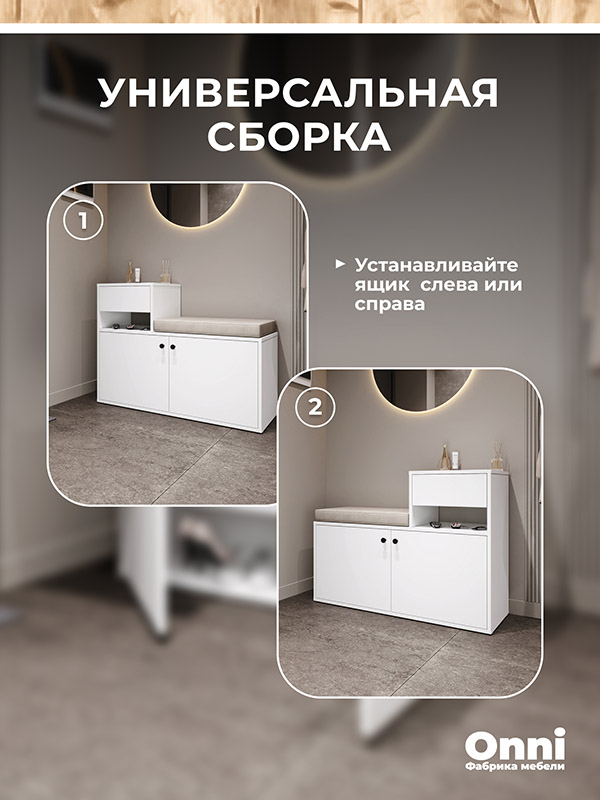 УНИВЕРСАЛЬНАЯ СБОРКА

1

Устанавливайте ящик слева или справа

2

Onni
Фабрика мебели